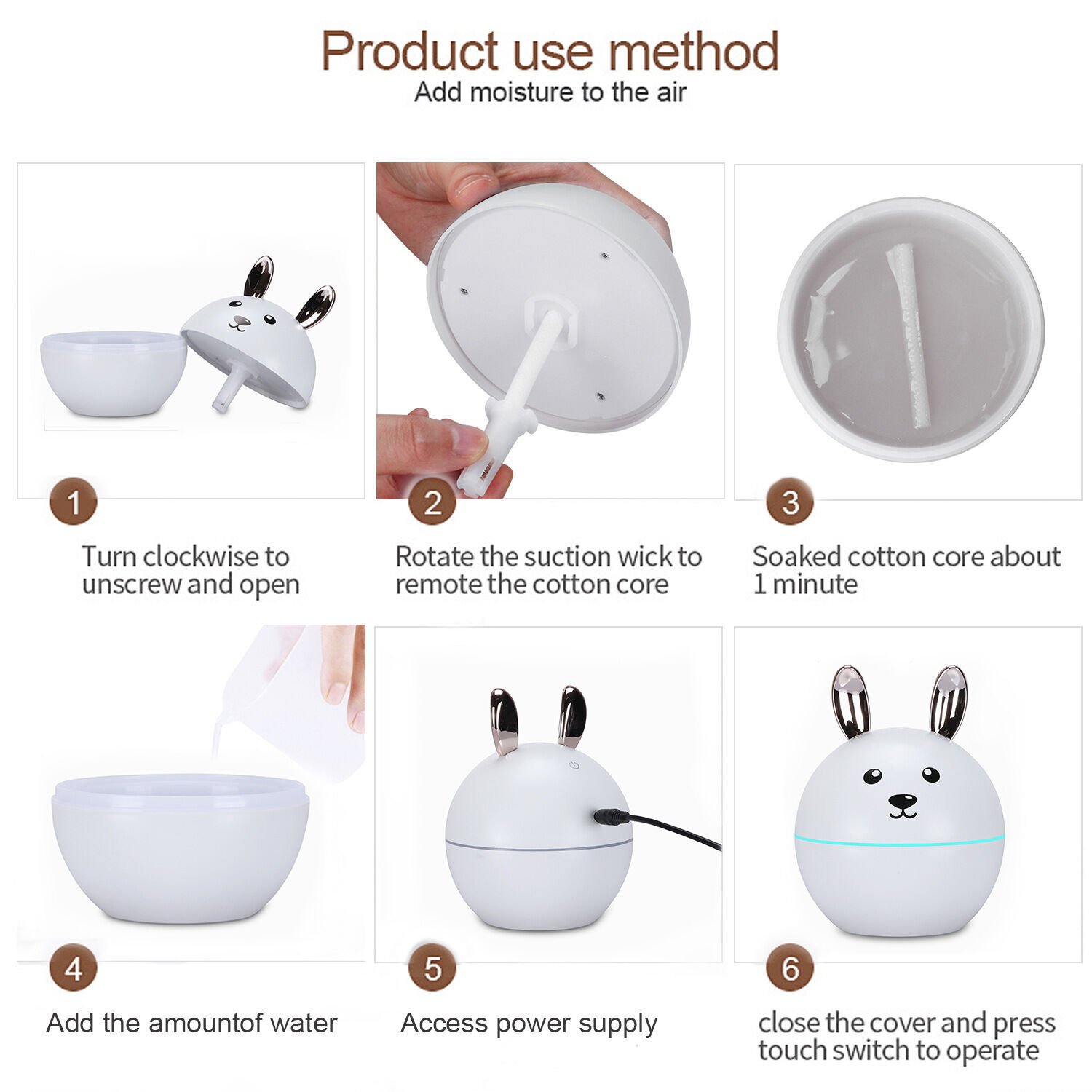 Product use method
Add moisture to the air

1
Turn clockwise to unscrew and open

2
Rotate the suction wick to remote the cotton core

3
Soaked cotton core about 1 minute

4
Add the amountof water

5
Access power supply

6
close the cover and press touch switch to operate